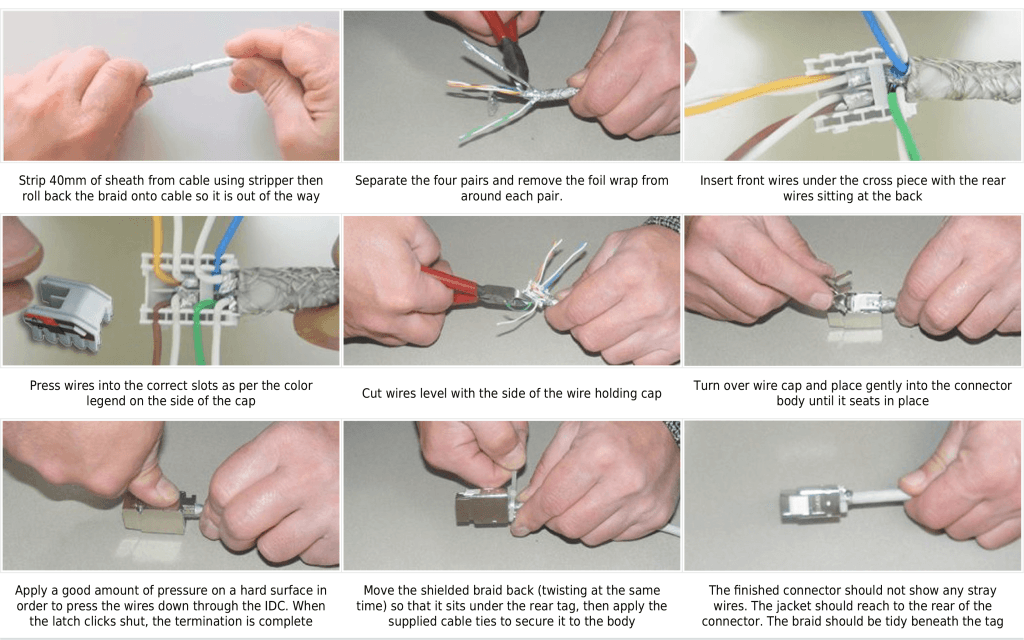 Strip 40mm of sheath from cable using stripper then roll back the braid onto cable so it is out of the way

Separate the four pairs and remove the foil wrap from around each pair.

Insert front wires under the cross piece with the rear wires sitting at the back

Press wires into the correct slots as per the color legend on the side of the cap

Cut wires level with the side of the wire holding cap

Turn over wire cap and place gently into the connector body until it seats in place

Apply a good amount of pressure on a hard surface in order to press the wires down through the IDC. When the latch clicks shut, the termination is complete

Move the shielded braid back (twisting at the same time) so that it sits under the rear tag, then apply the supplied cable ties to secure it to the body

The finished connector should not show any stray wires. The jacket should reach to the rear of the connector. The braid should be tidy beneath the tag