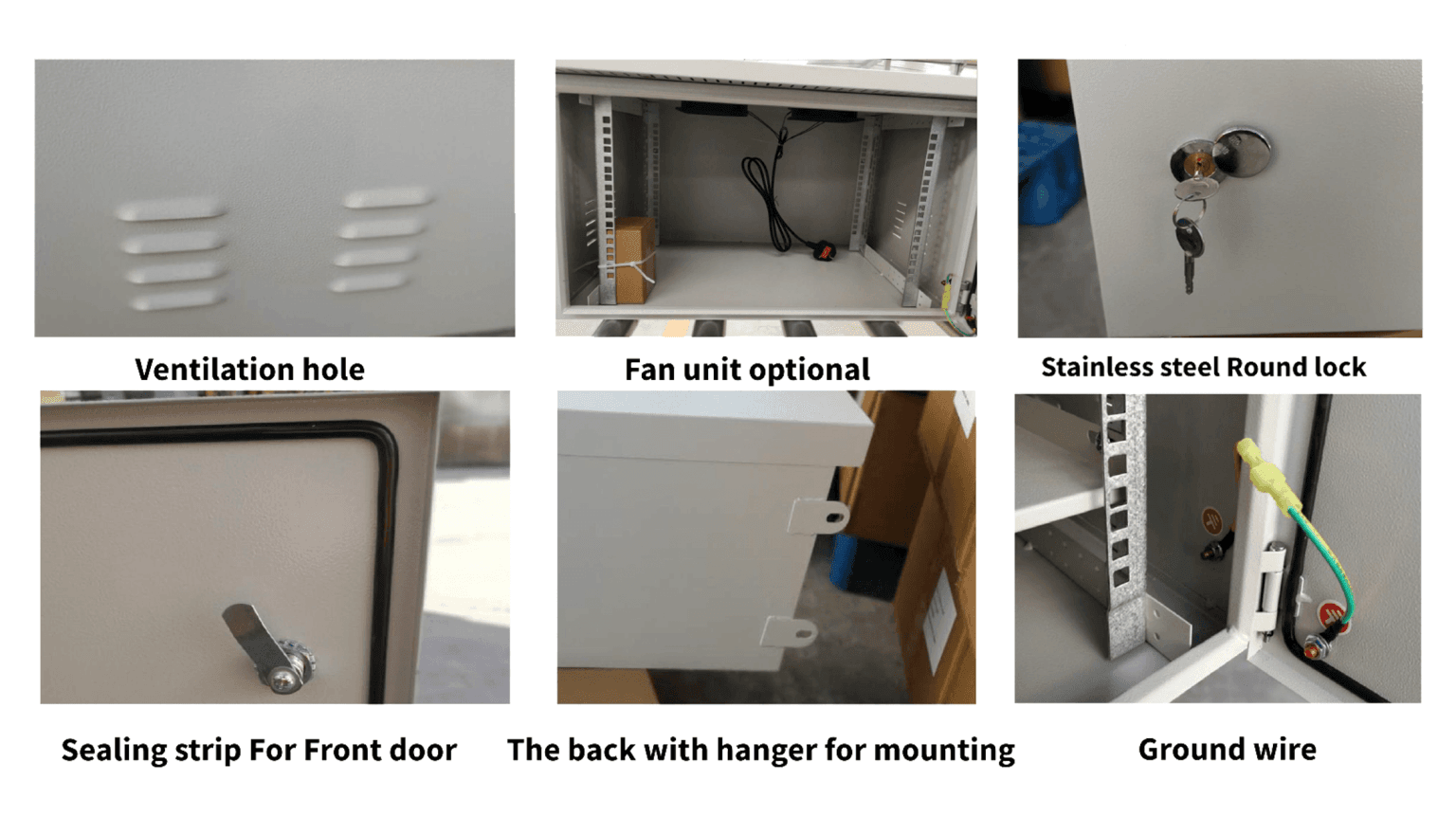 Ventilation hole

Fan unit optional

Stainless steel Round lock

Sealing strip For Front door

The back with hanger for mounting

Ground wire